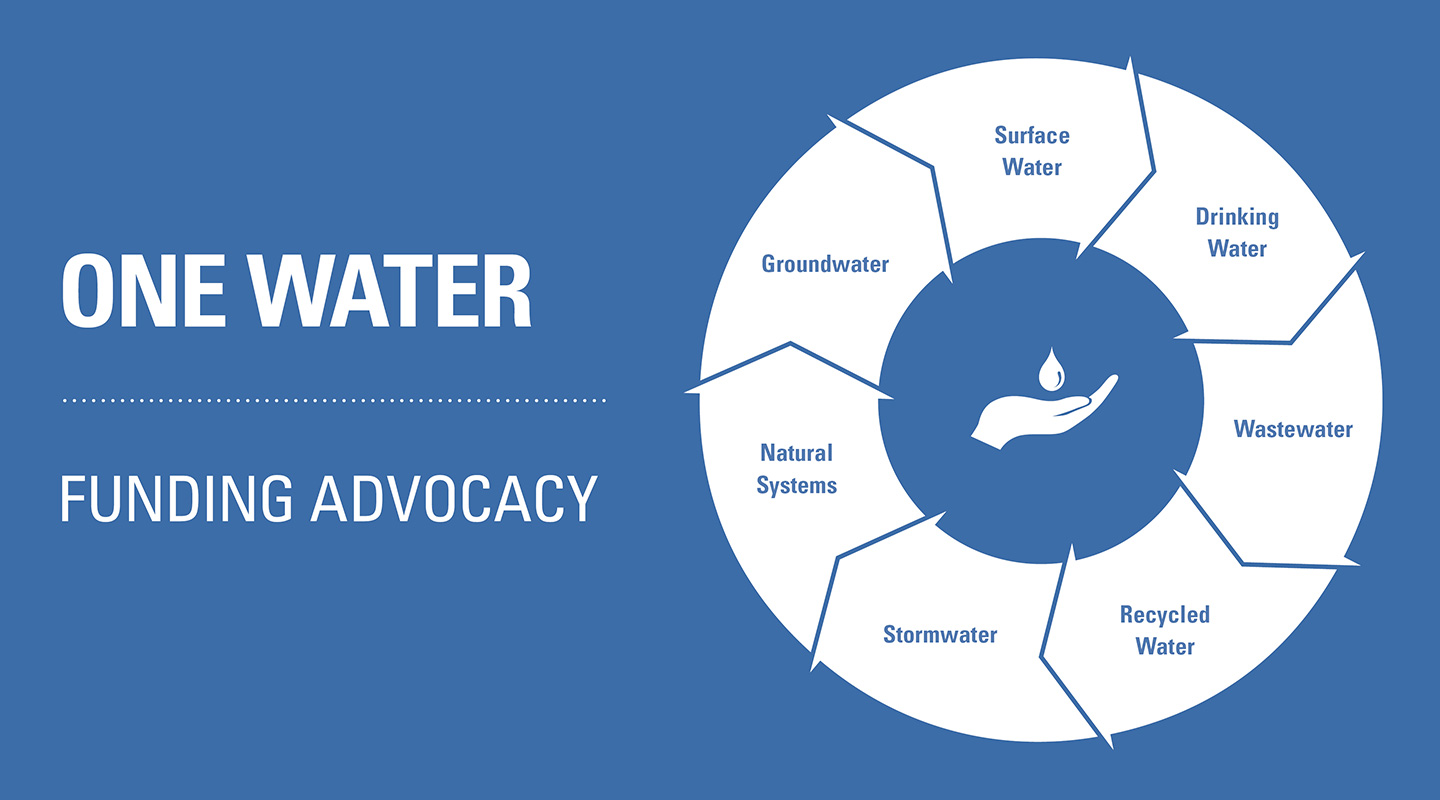 ONE WATER

FUNDING ADVOCACY

Surface Water

Drinking Water

Wastewater

Recycled Water

Stormwater

Natural Systems

Groundwater